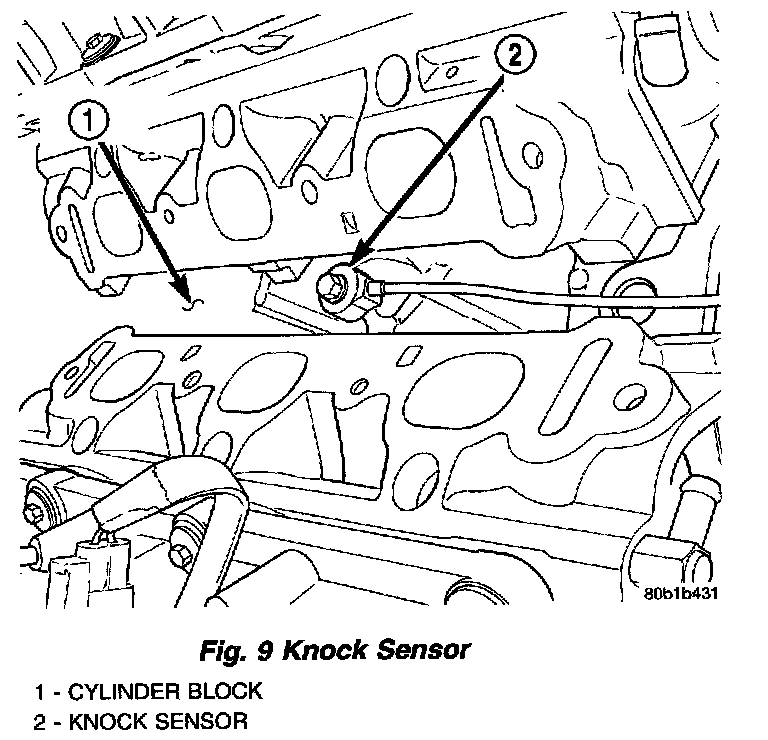 1

2

80b1b431

Fig. 9 Knock Sensor

1 - CYLINDER BLOCK
2 - KNOCK SENSOR