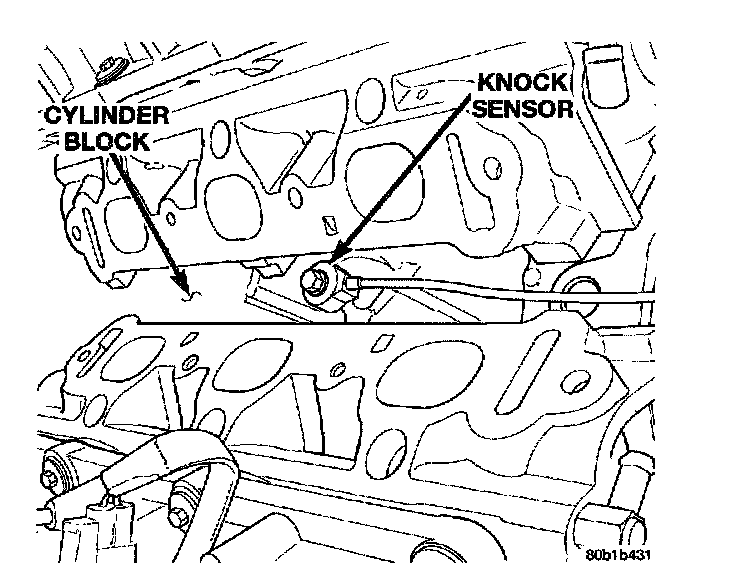 CYLINDER BLOCK

KNOCK SENSOR

80b1b431