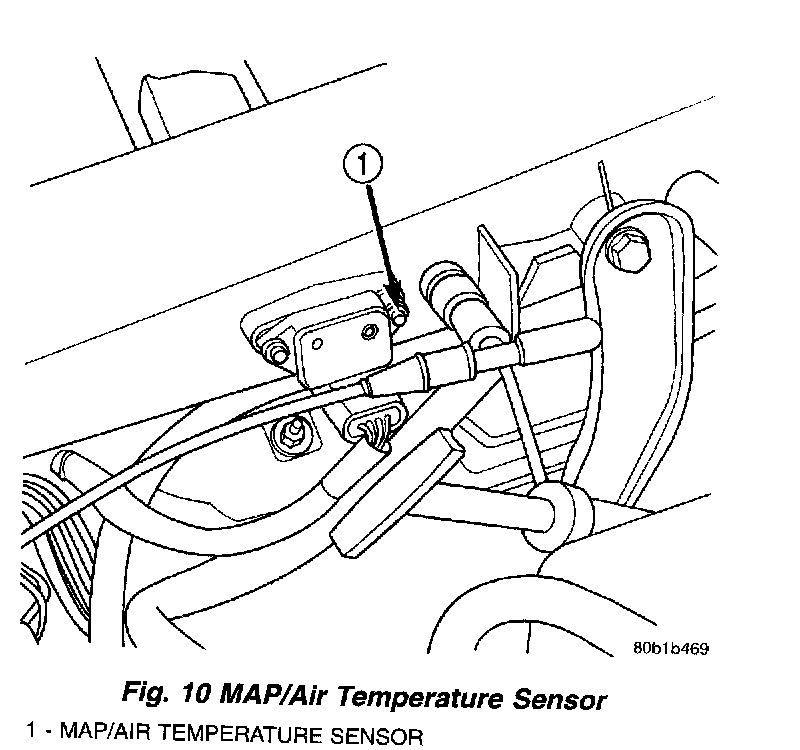 1

80b1b469

Fig. 10 MAP/Air Temperature Sensor

1 - MAP/AIR TEMPERATURE SENSOR