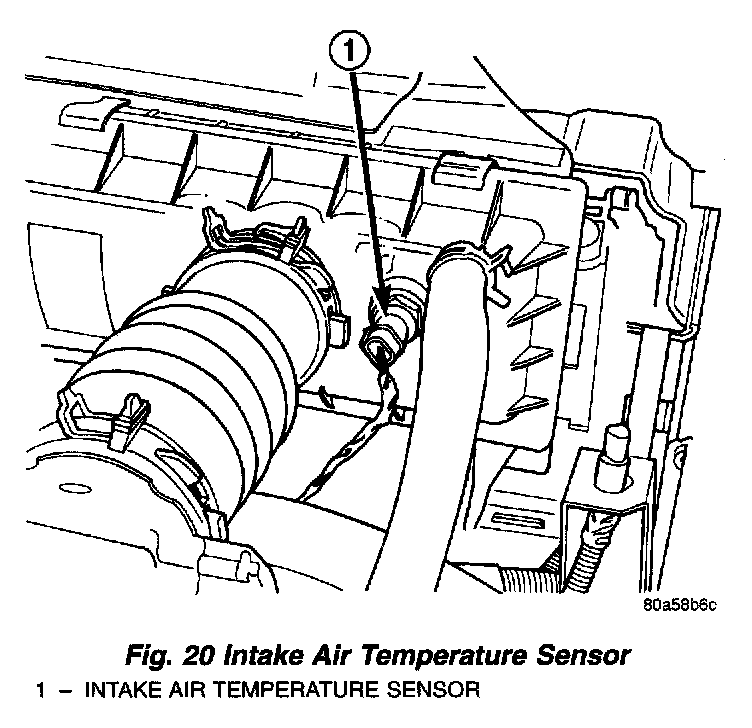 1

80a58b6c

Fig. 20 Intake Air Temperature Sensor

1 – INTAKE AIR TEMPERATURE SENSOR