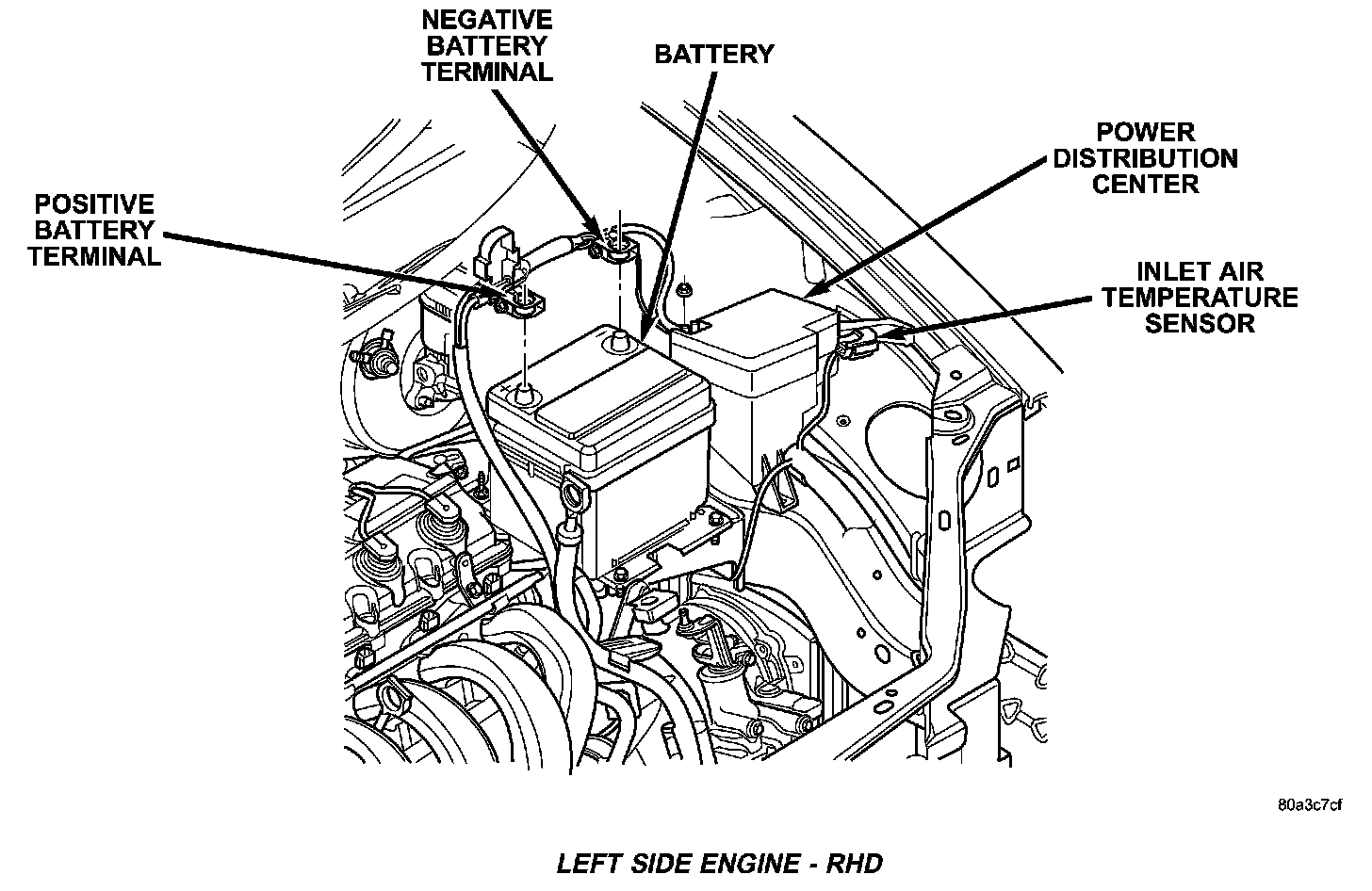 NEGATIVE BATTERY TERMINAL

BATTERY

POWER DISTRIBUTION CENTER

POSITIVE BATTERY TERMINAL

INLET AIR TEMPERATURE SENSOR

80a3c7cf

LEFT SIDE ENGINE - RHD