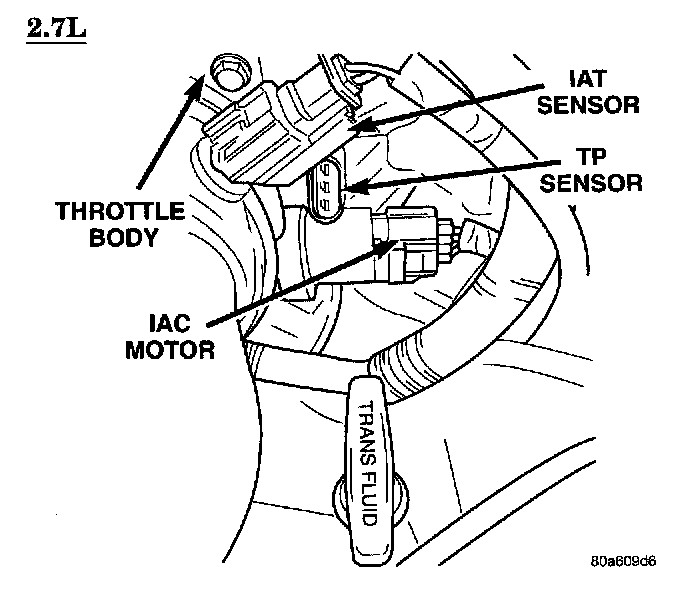 2.7L

IAT SENSOR

TP SENSOR

THROTTLE BODY

IAC MOTOR

TRANS FLUID

80a609d6