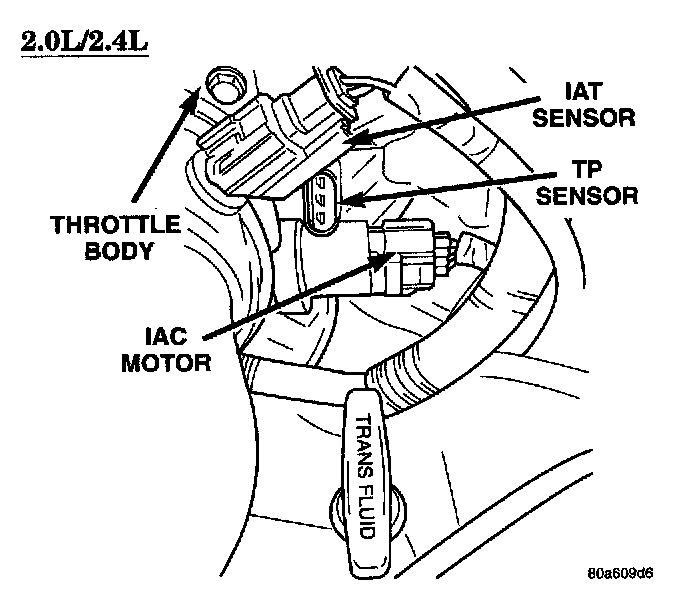 2.0L/2.4L

IAT SENSOR

TP SENSOR

THROTTLE BODY

IAC MOTOR

TRANS FLUID

80a609d6