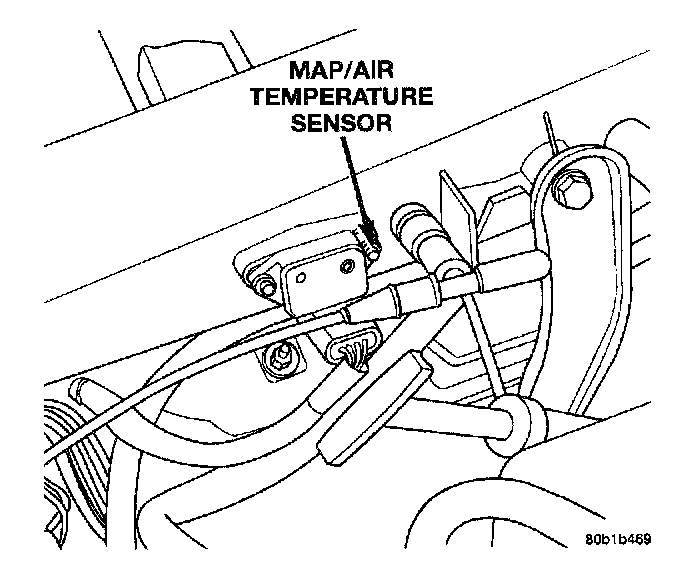 MAP/AIR TEMPERATURE SENSOR

80b1b469