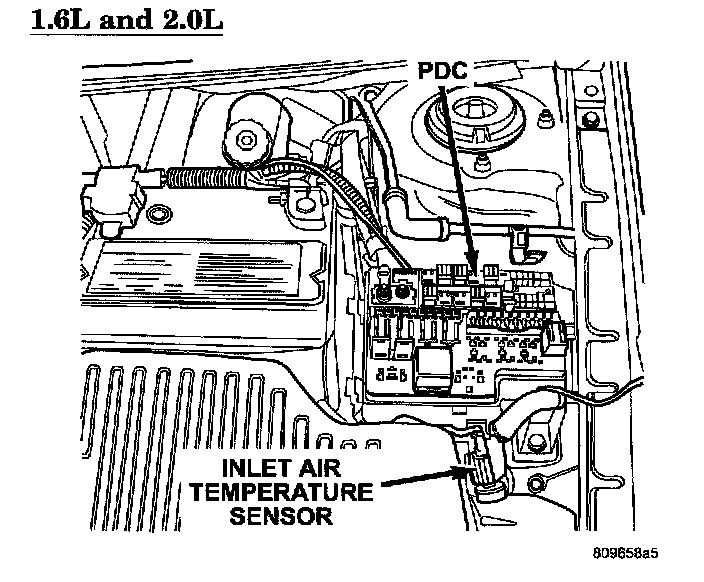 1.6L and 2.0L

PDC

INLET AIR TEMPERATURE SENSOR

809658a5