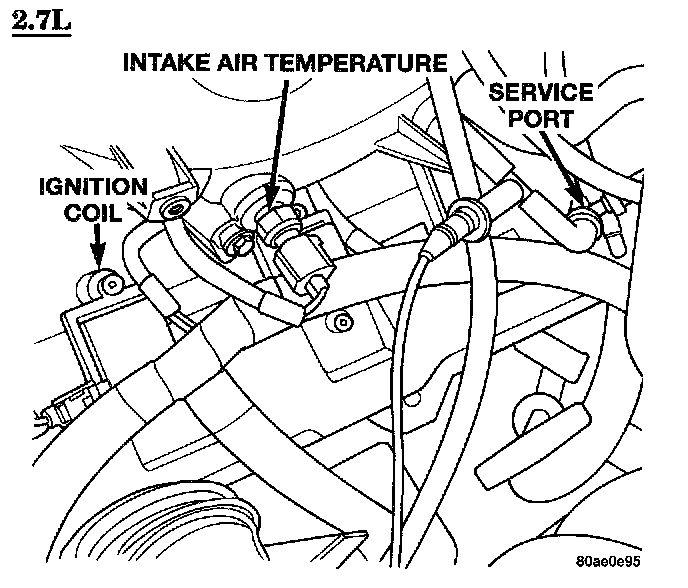 2.7L

INTAKE AIR TEMPERATURE

SERVICE PORT

IGNITION COIL

80ae0e95