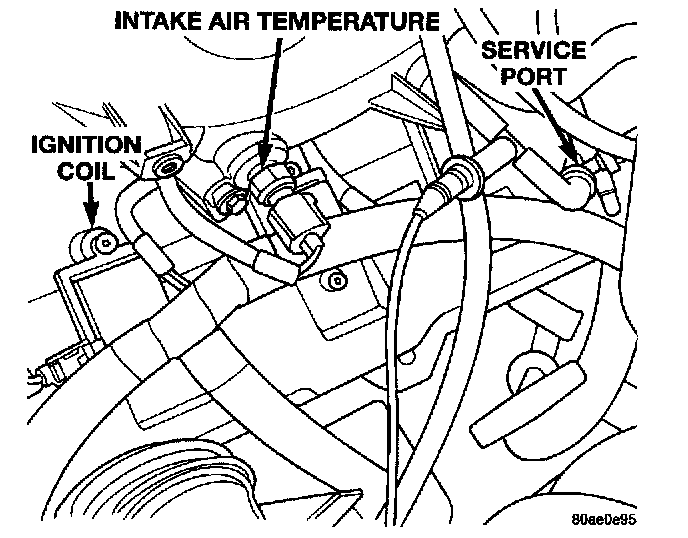 INTAKE AIR TEMPERATURE

SERVICE PORT

IGNITION COIL

80ae0e95