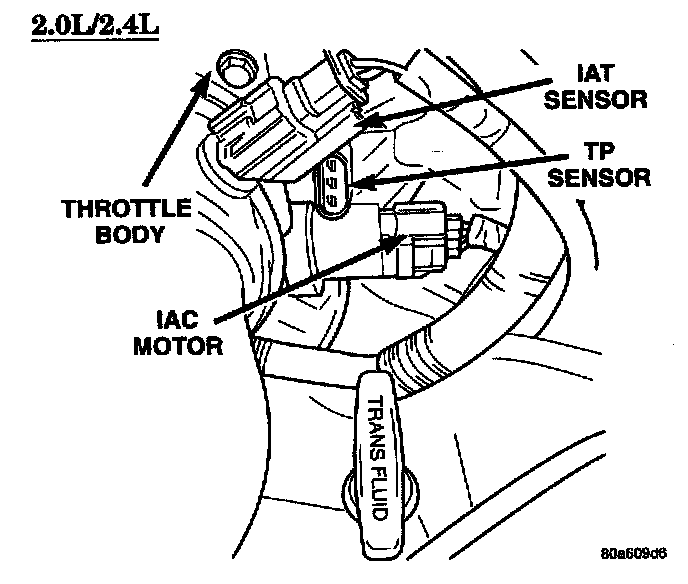 2.0L/2.4L

IAT SENSOR

TP SENSOR

THROTTLE BODY

IAC MOTOR

TRANS FLUID

80a609d6