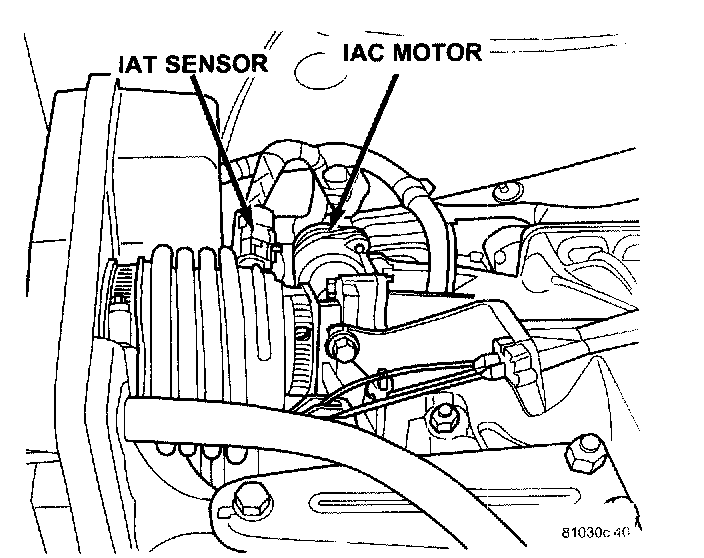 IAT SENSOR
IAC MOTOR
81030c40