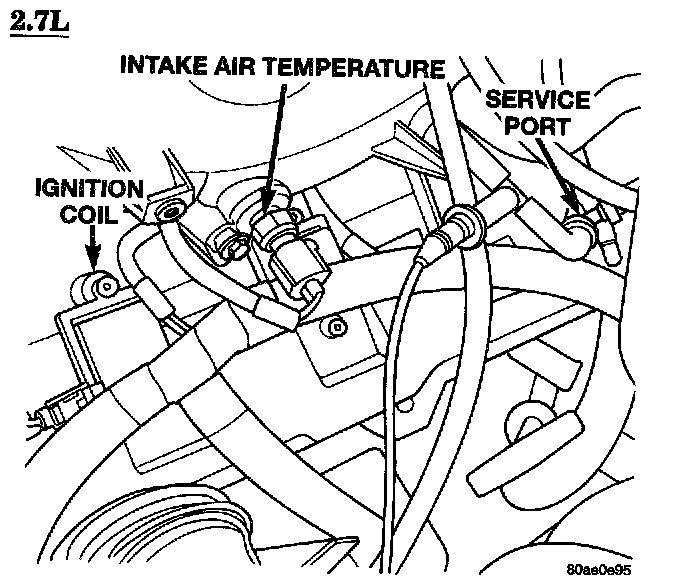 2.7L

INTAKE AIR TEMPERATURE

SERVICE PORT

IGNITION COIL

80ae0e95