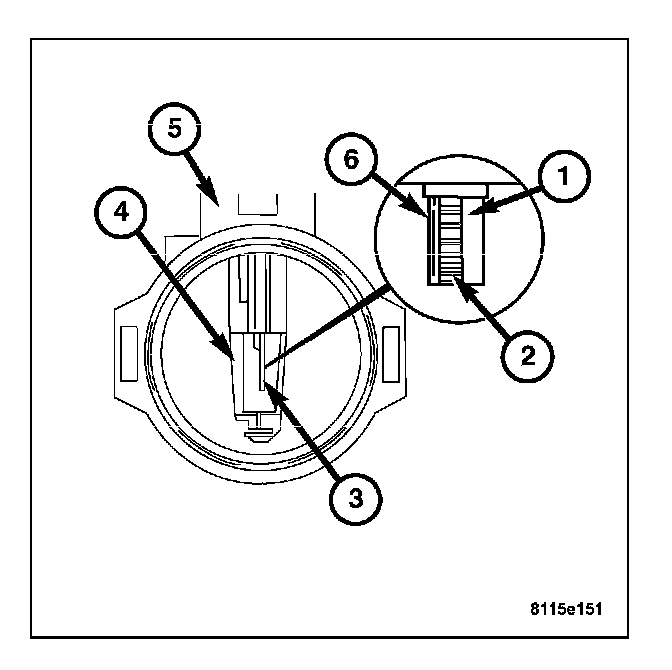 5
6
1
4
2
3
8115e151