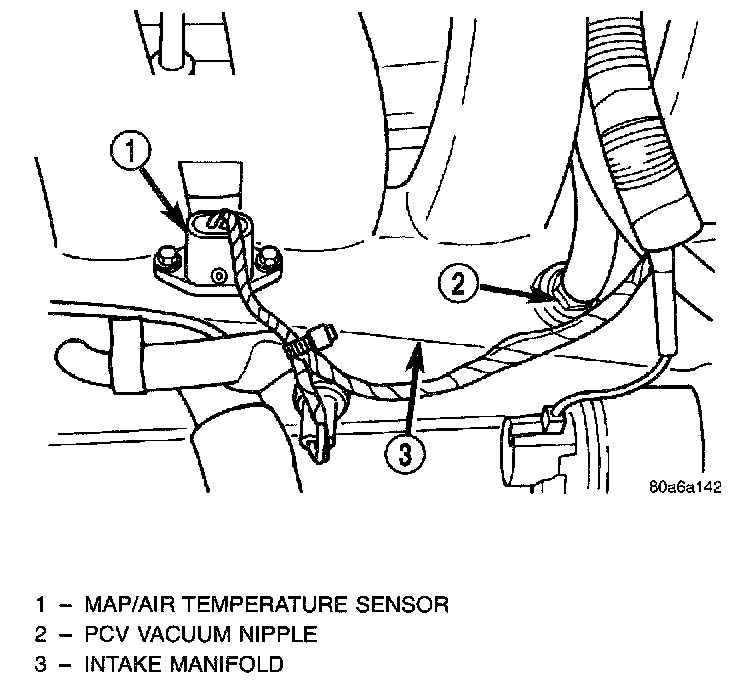 1

2

3

80a6a142

1 – MAP/AIR TEMPERATURE SENSOR
2 – PCV VACUUM NIPPLE
3 – INTAKE MANIFOLD