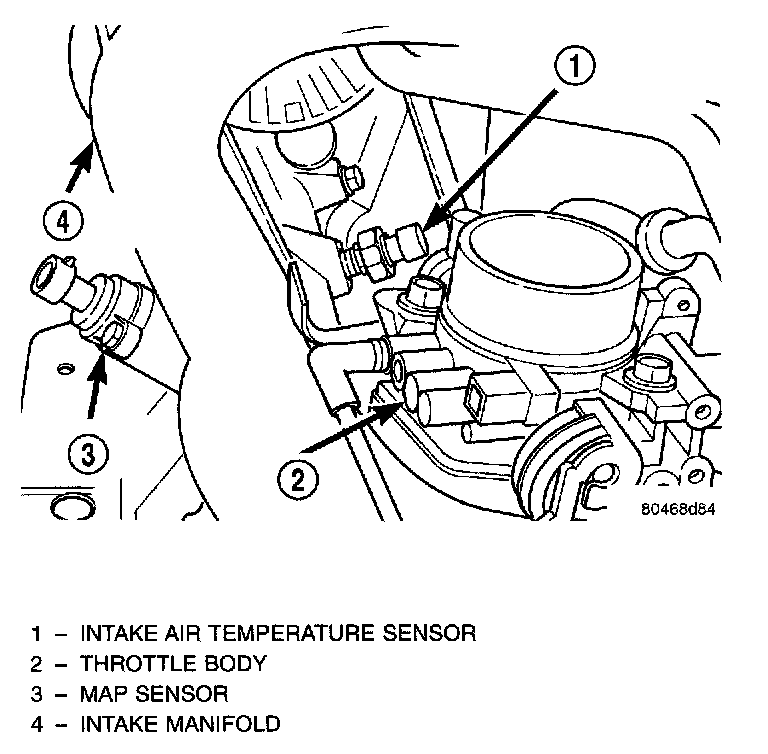 1
4
3
2
80468d84

1 – INTAKE AIR TEMPERATURE SENSOR
2 – THROTTLE BODY
3 – MAP SENSOR
4 – INTAKE MANIFOLD