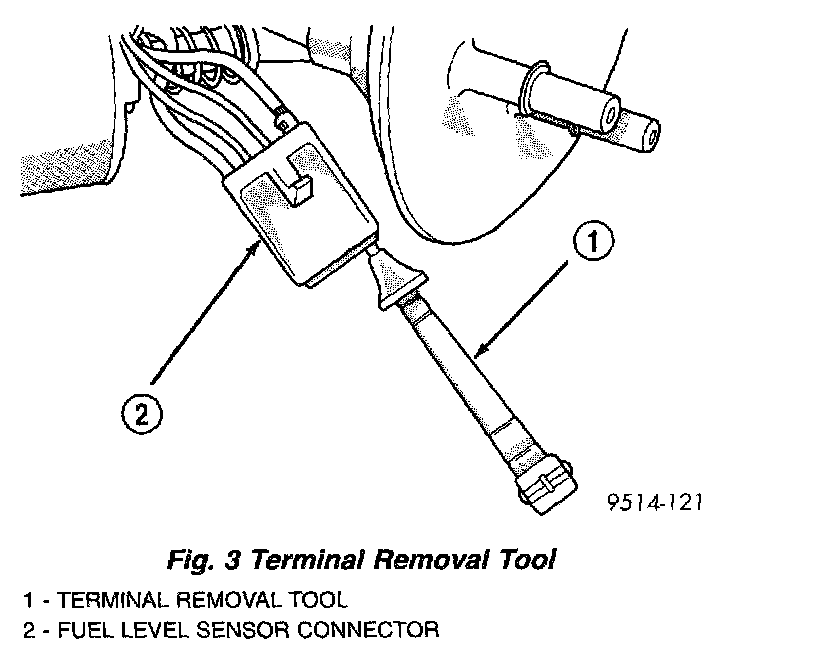 1

2

9514-121

Fig. 3 Terminal Removal Tool

1 - TERMINAL REMOVAL TOOL
2 - FUEL LEVEL SENSOR CONNECTOR