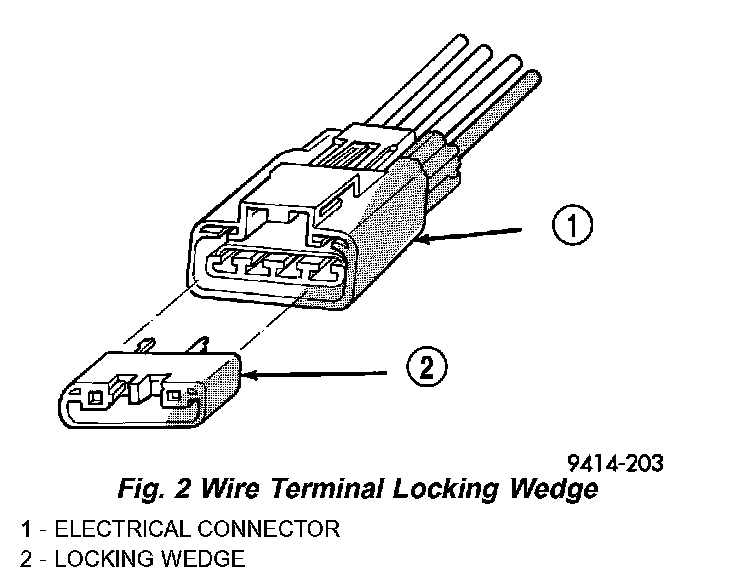 1

2

9414-203

Fig. 2 Wire Terminal Locking Wedge

1 - ELECTRICAL CONNECTOR
2 - LOCKING WEDGE