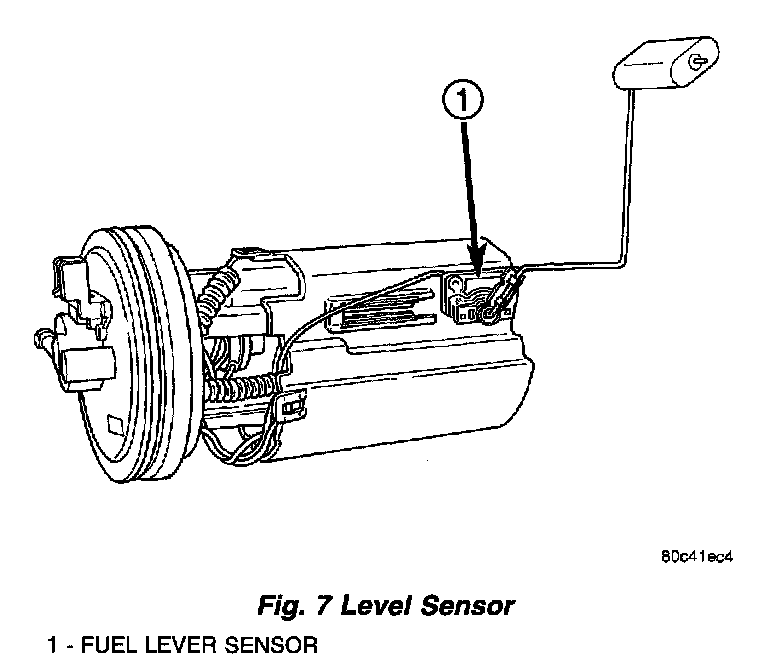 1

80c41ec4

Fig. 7 Level Sensor

1 - FUEL LEVER SENSOR