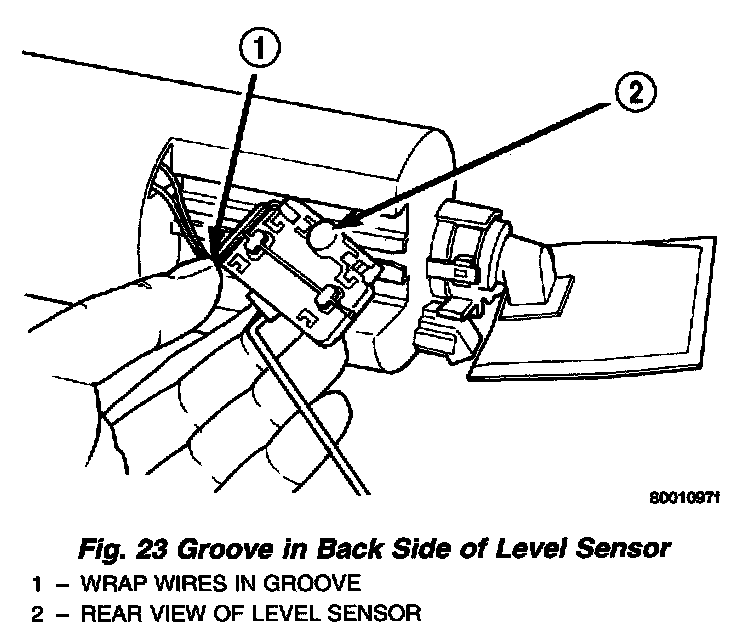 1

2

80010971

Fig. 23 Groove in Back Side of Level Sensor

1 – WRAP WIRES IN GROOVE

2 – REAR VIEW OF LEVEL SENSOR