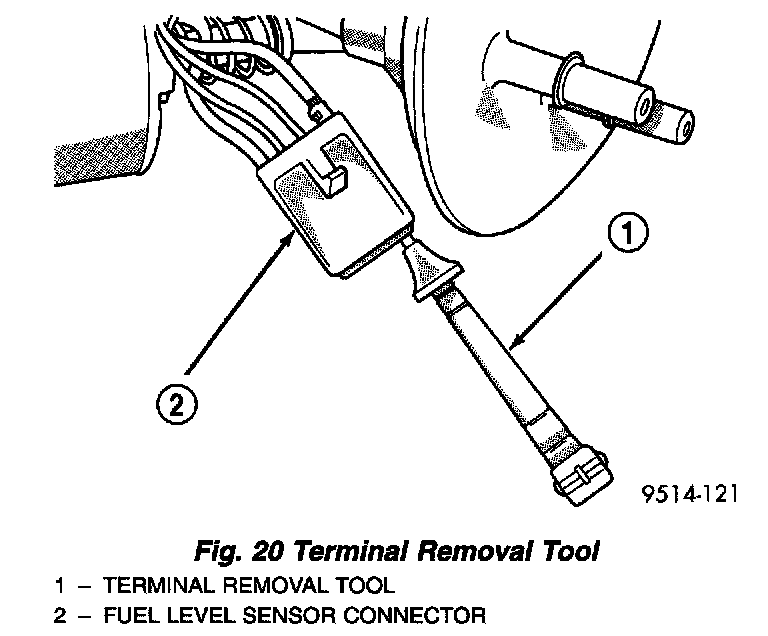 1

2

9514-121

Fig. 20 Terminal Removal Tool

1 – TERMINAL REMOVAL TOOL
2 – FUEL LEVEL SENSOR CONNECTOR