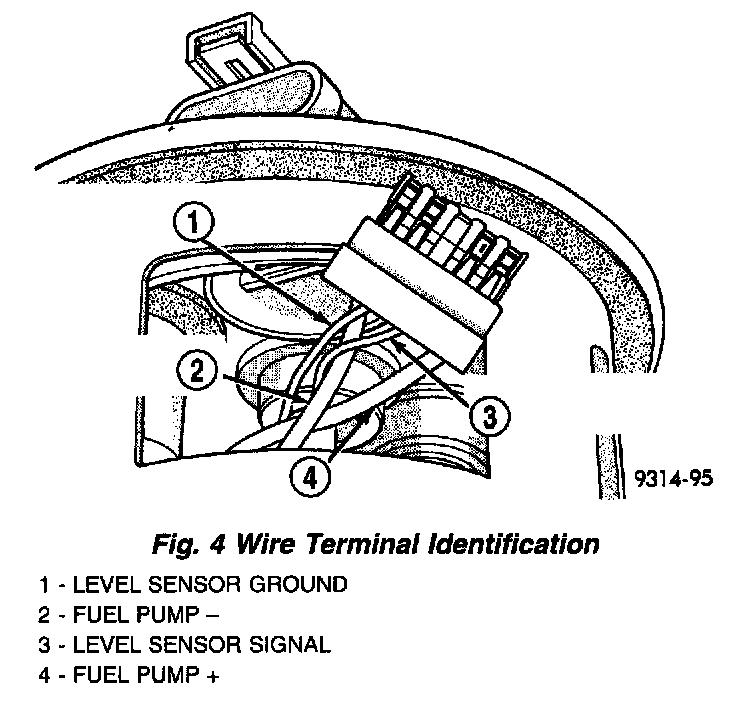 1
2
3
4
9314-95

Fig. 4 Wire Terminal Identification

1 - LEVEL SENSOR GROUND
2 - FUEL PUMP –
3 - LEVEL SENSOR SIGNAL
4 - FUEL PUMP +