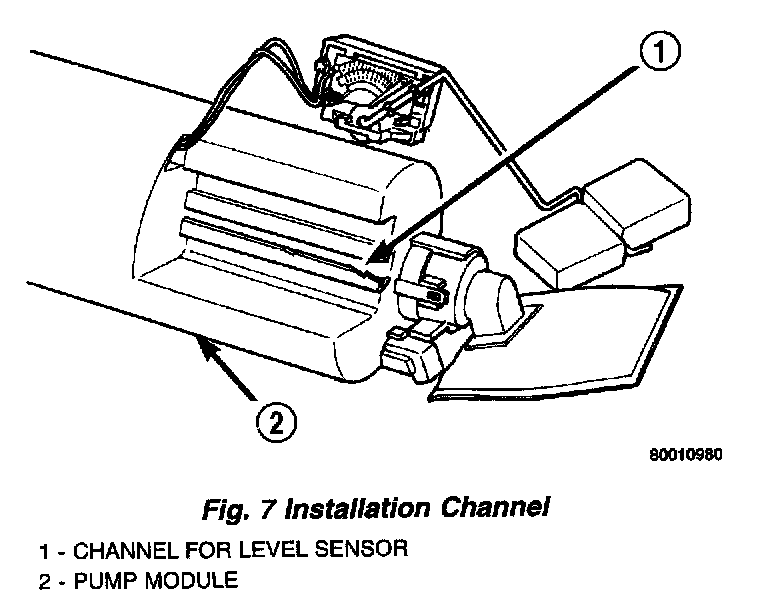 1

2

80010980

Fig. 7 Installation Channel

1 - CHANNEL FOR LEVEL SENSOR
2 - PUMP MODULE