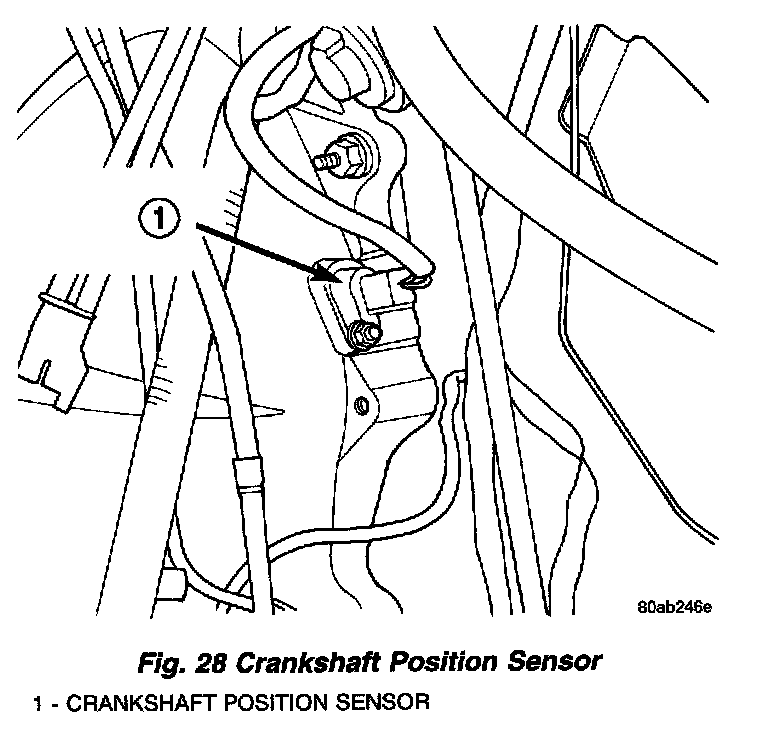 1

80ab246e

Fig. 28 Crankshaft Position Sensor

1 - CRANKSHAFT POSITION SENSOR