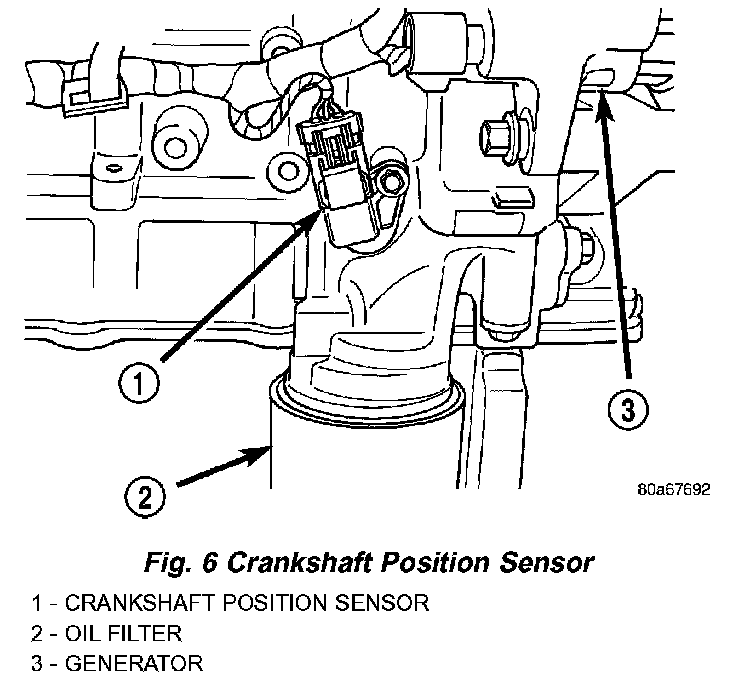 1

3

2

80a67692

Fig. 6 Crankshaft Position Sensor

1 - CRANKSHAFT POSITION SENSOR
2 - OIL FILTER
3 - GENERATOR