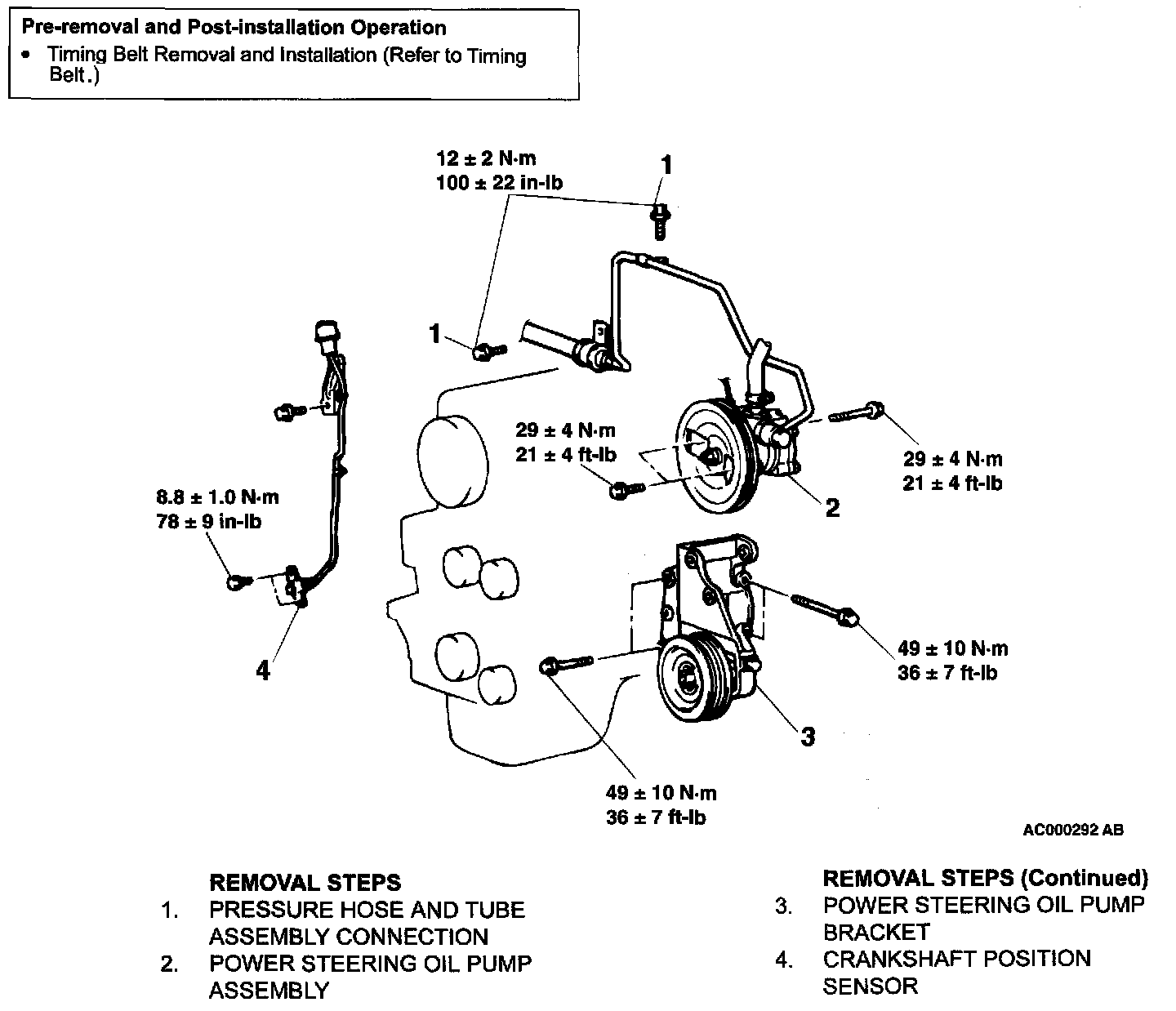 Pre-removal and Post-installation Operation
• Timing Belt Removal and Installation (Refer to Timing Belt.)

12 ± 2 N·m
100 ± 22 in-lb

1

1

29 ± 4 N·m
21 ± 4 ft-lb

29 ± 4 N·m
21 ± 4 ft-lb

2

8.8 ± 1.0 N·m
78 ± 9 in-lb

4

49 ± 10 N·m
36 ± 7 ft-lb

3

49 ± 10 N·m
36 ± 7 ft-lb

AC000292 AB

REMOVAL STEPS
1. PRESSURE HOSE AND TUBE ASSEMBLY CONNECTION
2. POWER STEERING OIL PUMP ASSEMBLY

REMOVAL STEPS (Continued)
3. POWER STEERING OIL PUMP BRACKET
4. CRANKSHAFT POSITION SENSOR