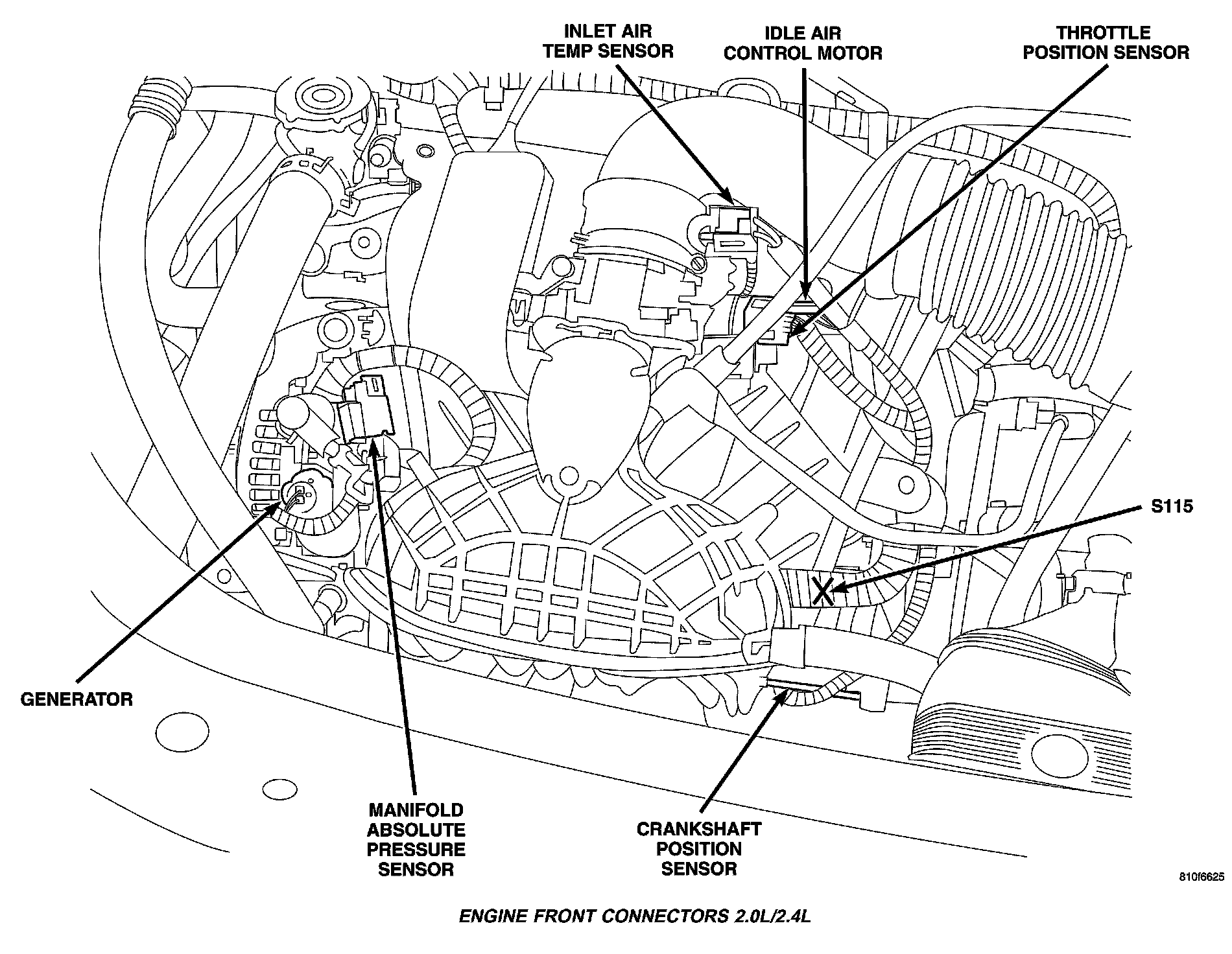 INLET AIR TEMP SENSOR

IDLE AIR CONTROL MOTOR

THROTTLE POSITION SENSOR

S115

GENERATOR

MANIFOLD ABSOLUTE PRESSURE SENSOR

CRANKSHAFT POSITION SENSOR

810f6625

ENGINE FRONT CONNECTORS 2.0L/2.4L