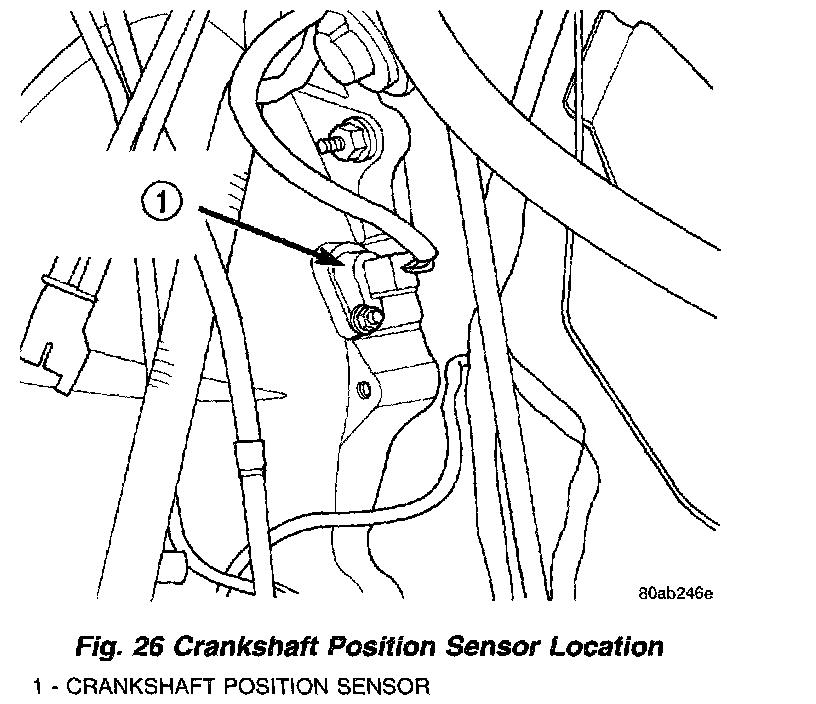 1

80ab246e

Fig. 26 Crankshaft Position Sensor Location

1 - CRANKSHAFT POSITION SENSOR