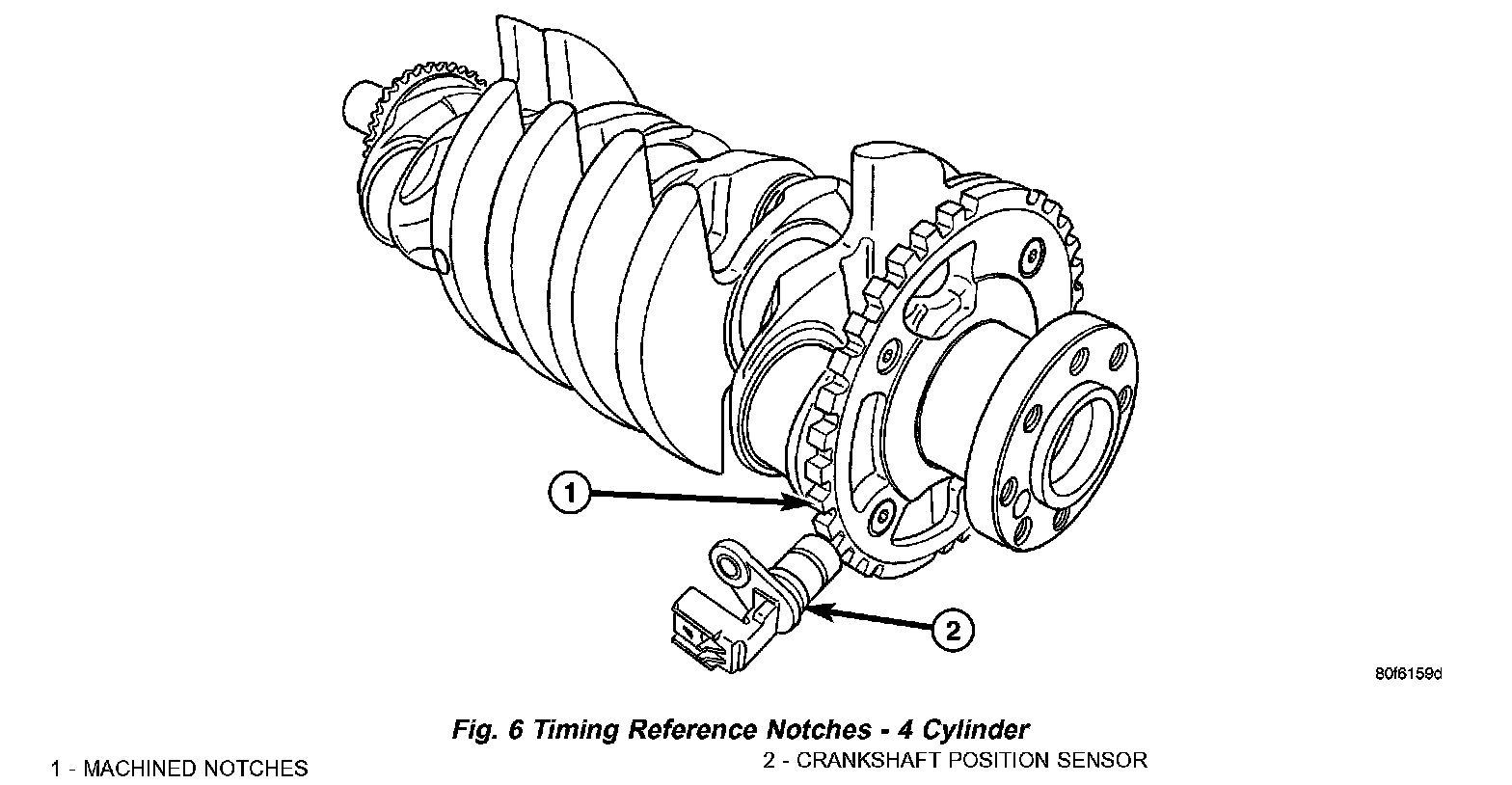 1

2

80f6159d

Fig. 6 Timing Reference Notches - 4 Cylinder

1 - MACHINED NOTCHES

2 - CRANKSHAFT POSITION SENSOR