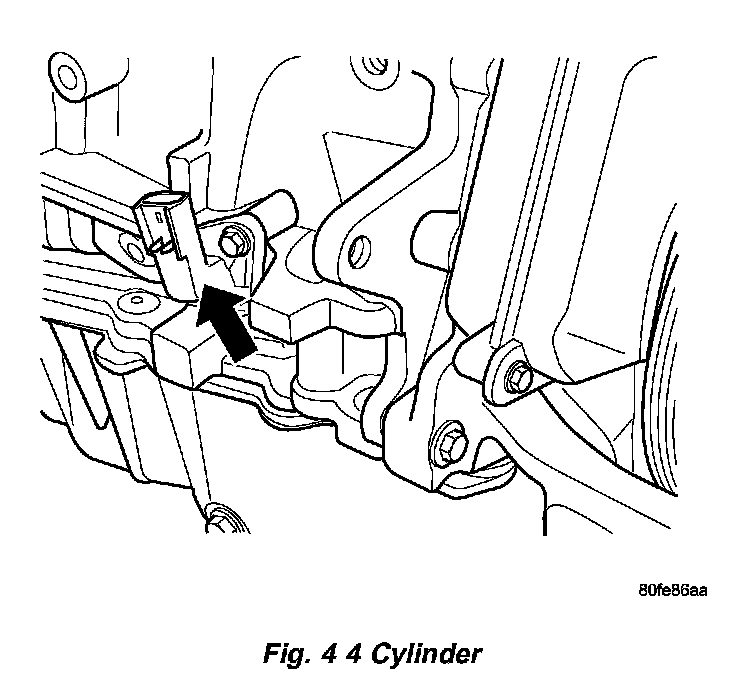 80fe86aa

Fig. 4 4 Cylinder