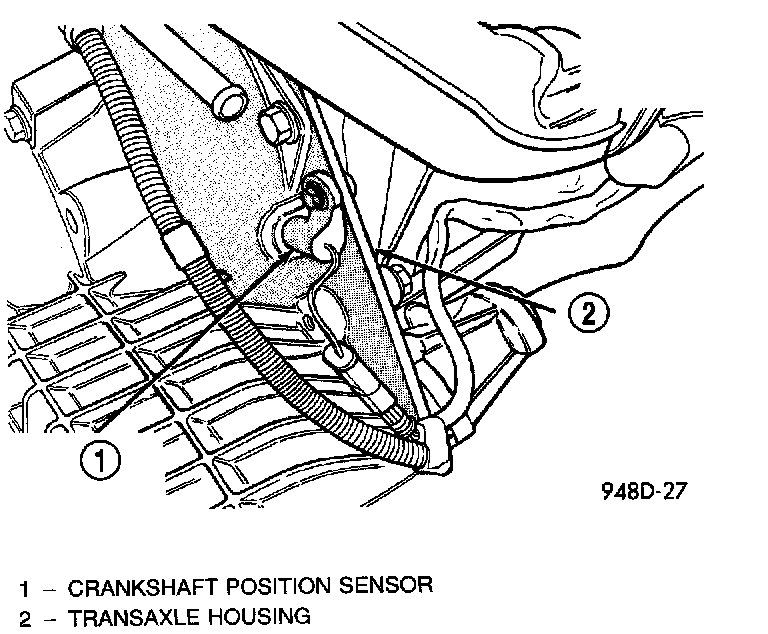 2

1

948D-27

1 – CRANKSHAFT POSITION SENSOR
2 – TRANSAXLE HOUSING