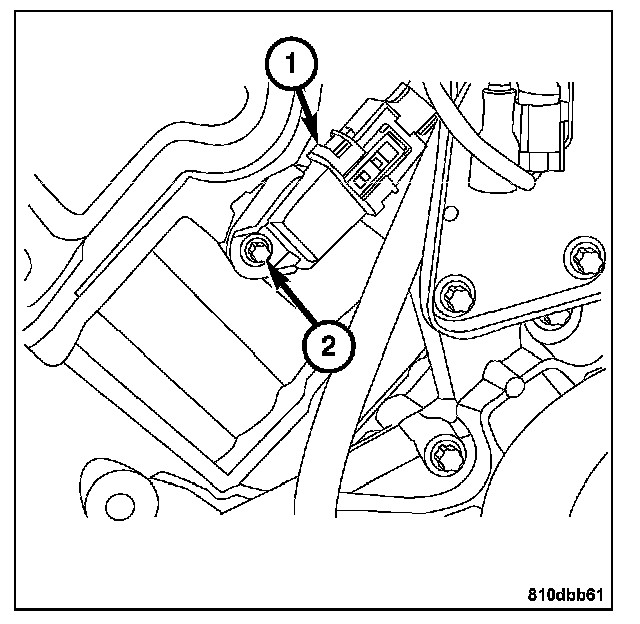 1
2
810dbb61