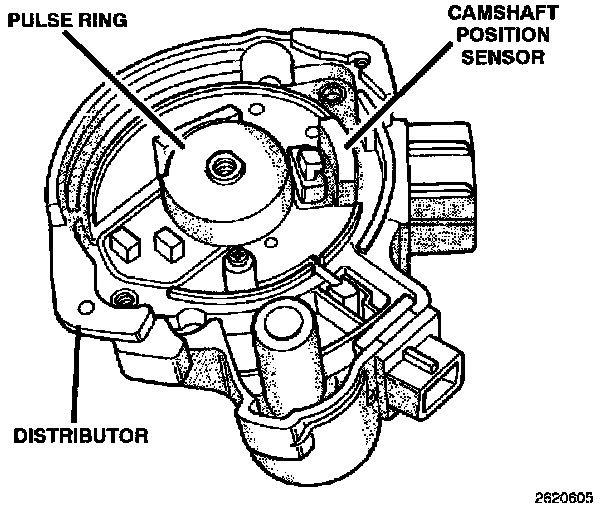 PULSE RING

CAMSHAFT POSITION SENSOR

DISTRIBUTOR

2620605