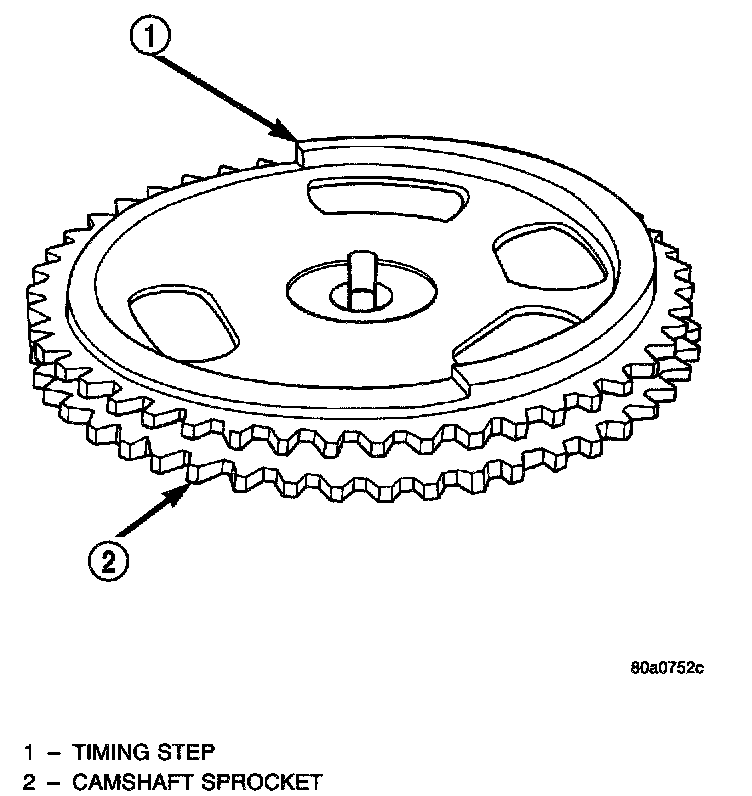 1

2

80a0752c

1 – TIMING STEP
2 – CAMSHAFT SPROCKET