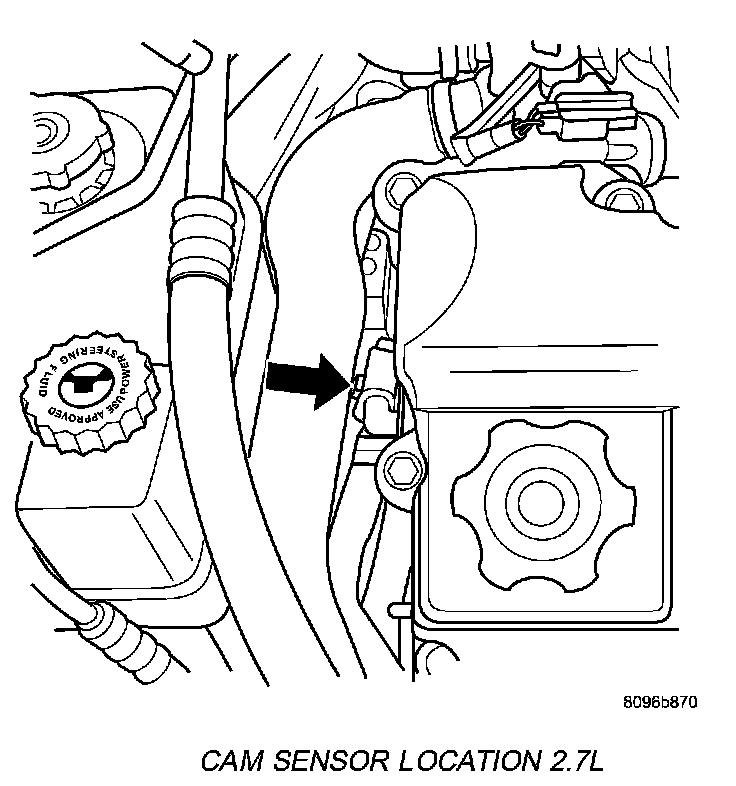 USE APPROVED POWER STEERING FLUID

8096b870

CAM SENSOR LOCATION 2.7L