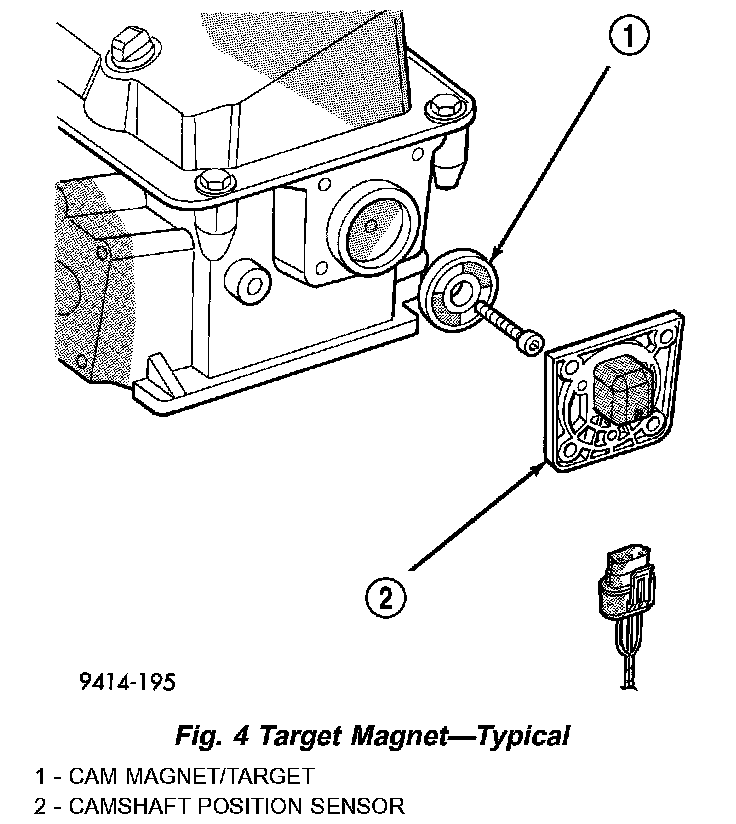 1

2

9414-195

Fig. 4 Target Magnet—Typical

1 - CAM MAGNET/TARGET
2 - CAMSHAFT POSITION SENSOR