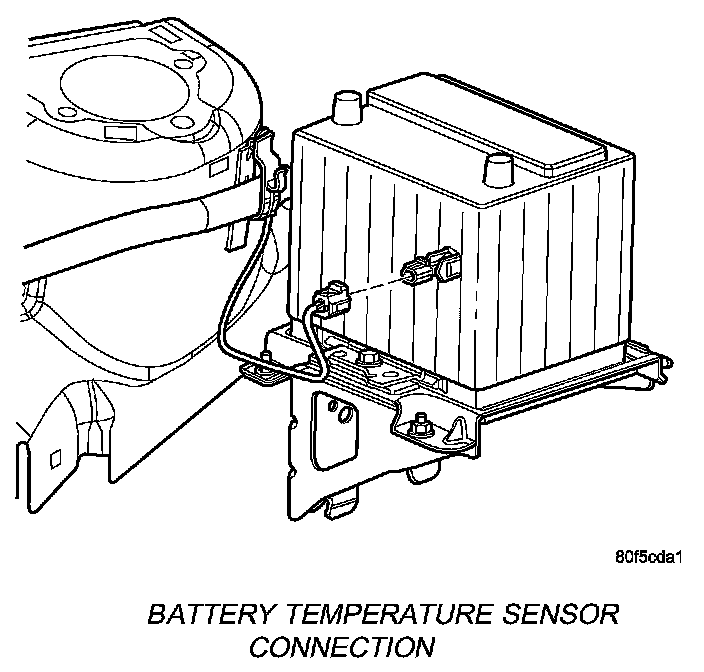 80f5cda1

BATTERY TEMPERATURE SENSOR CONNECTION