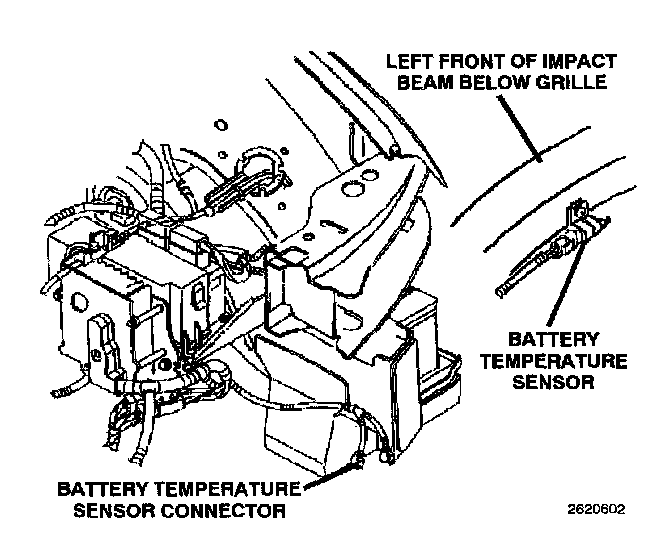 LEFT FRONT OF IMPACT BEAM BELOW GRILLE

BATTERY TEMPERATURE SENSOR

BATTERY TEMPERATURE SENSOR CONNECTOR

2620602