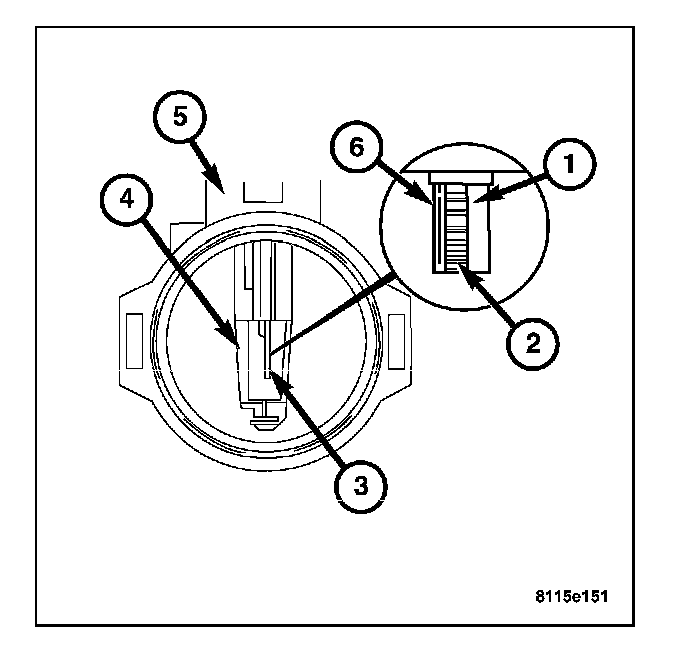 5
6
1
4
2
3
8115e151