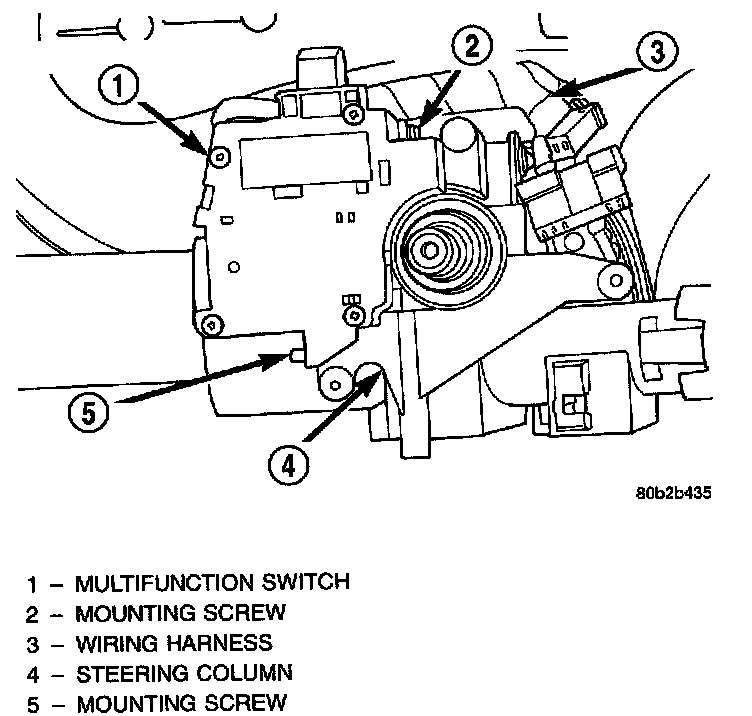 1
2
3
5
4

80b2b435

1 – MULTIFUNCTION SWITCH
2 – MOUNTING SCREW
3 – WIRING HARNESS
4 – STEERING COLUMN
5 – MOUNTING SCREW