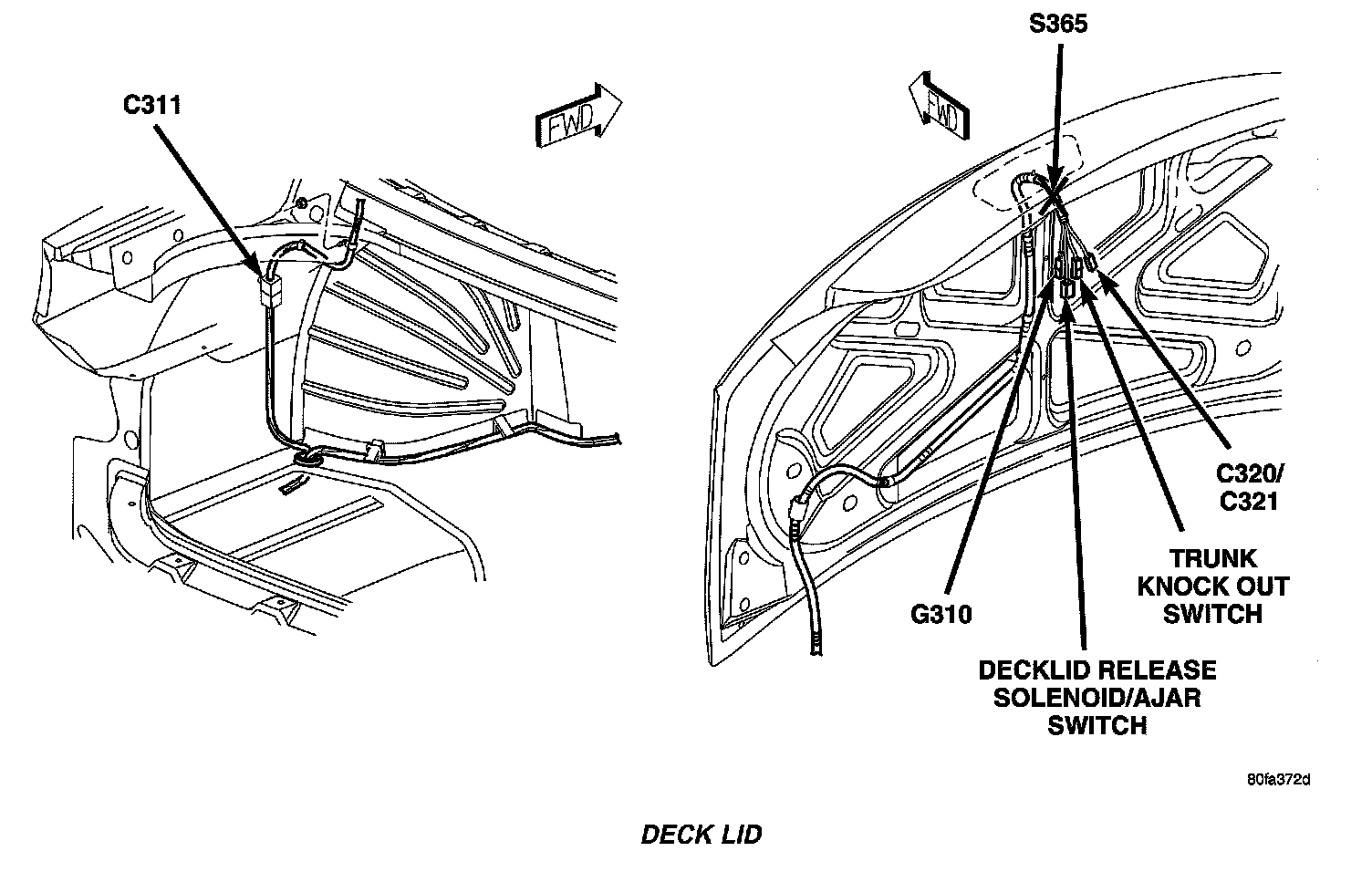 C311

FWD

S365

FWD

C320/
C321

TRUNK KNOCK OUT SWITCH

G310

DECKLID RELEASE SOLENOID/AJAR SWITCH

80fa372d

DECK LID