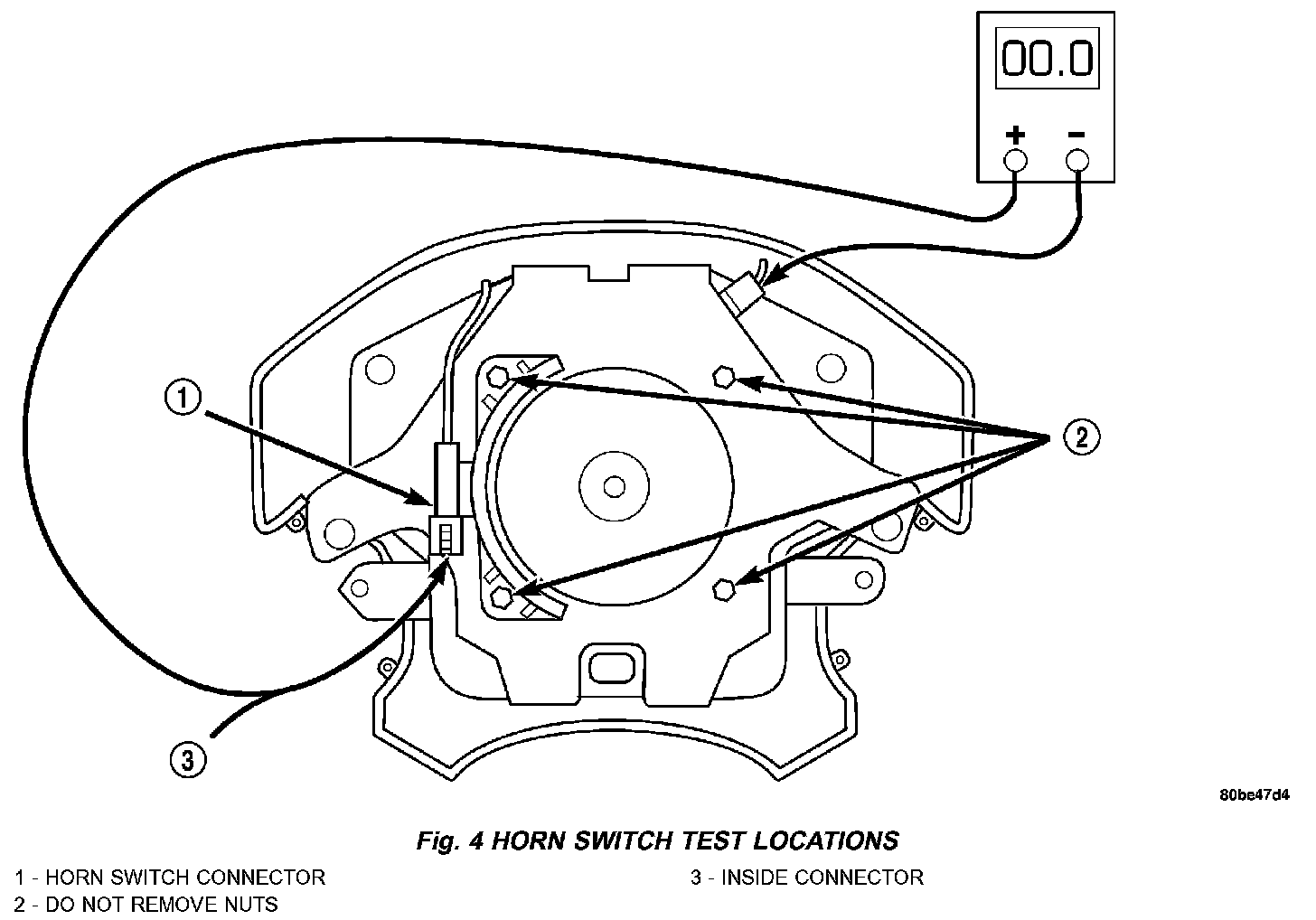 00.0

+ -

1

2

3

80be47d4

Fig. 4 HORN SWITCH TEST LOCATIONS

1 - HORN SWITCH CONNECTOR
2 - DO NOT REMOVE NUTS

3 - INSIDE CONNECTOR