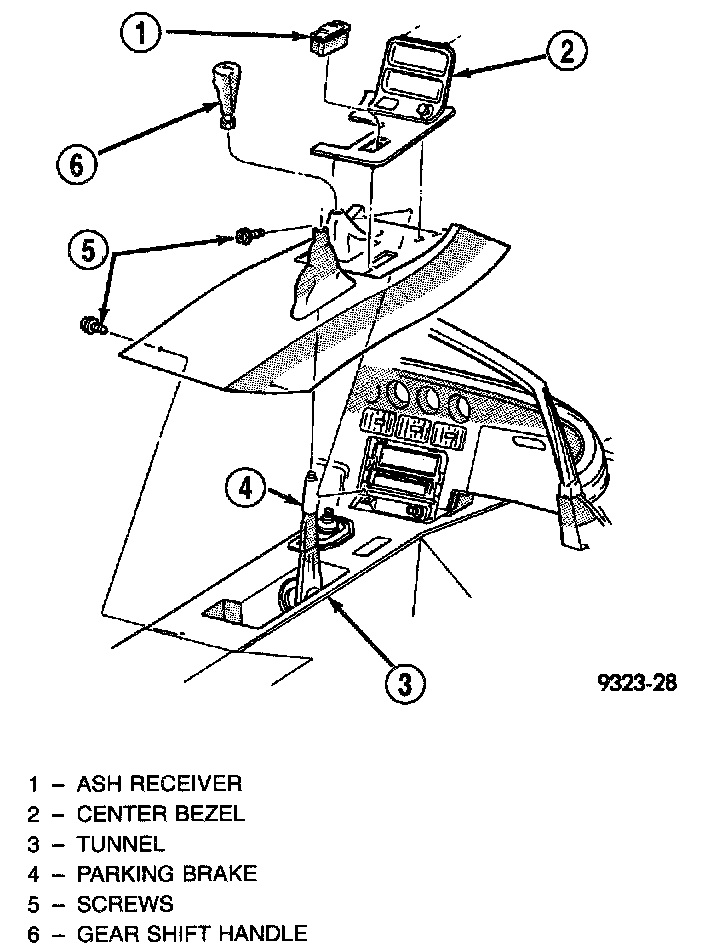 1
2
6
5
4
3
9323-28

1 – ASH RECEIVER
2 – CENTER BEZEL
3 – TUNNEL
4 – PARKING BRAKE
5 – SCREWS
6 – GEAR SHIFT HANDLE