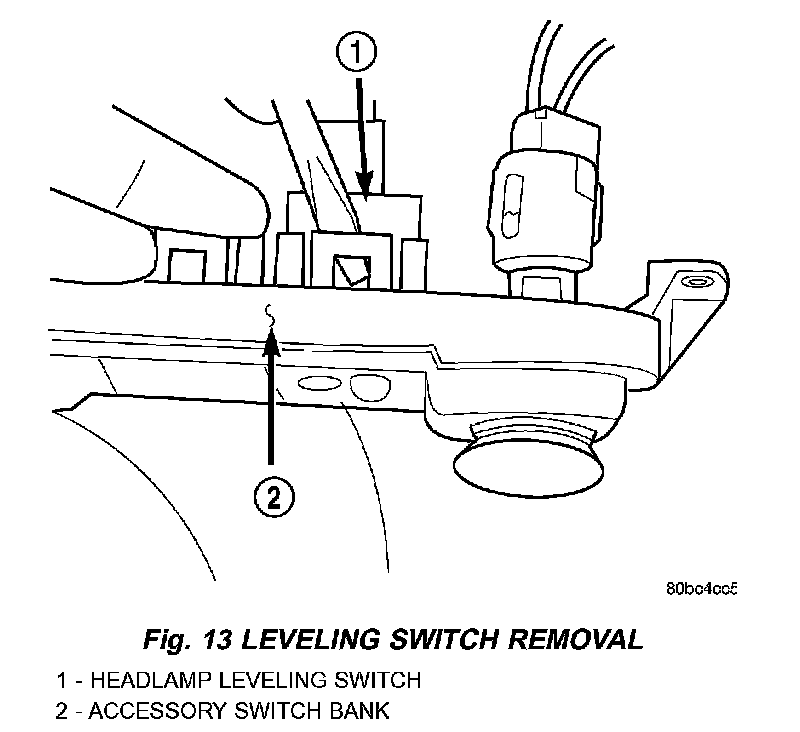 1

2

80bc4cc5

Fig. 13 LEVELING SWITCH REMOVAL

1 - HEADLAMP LEVELING SWITCH
2 - ACCESSORY SWITCH BANK