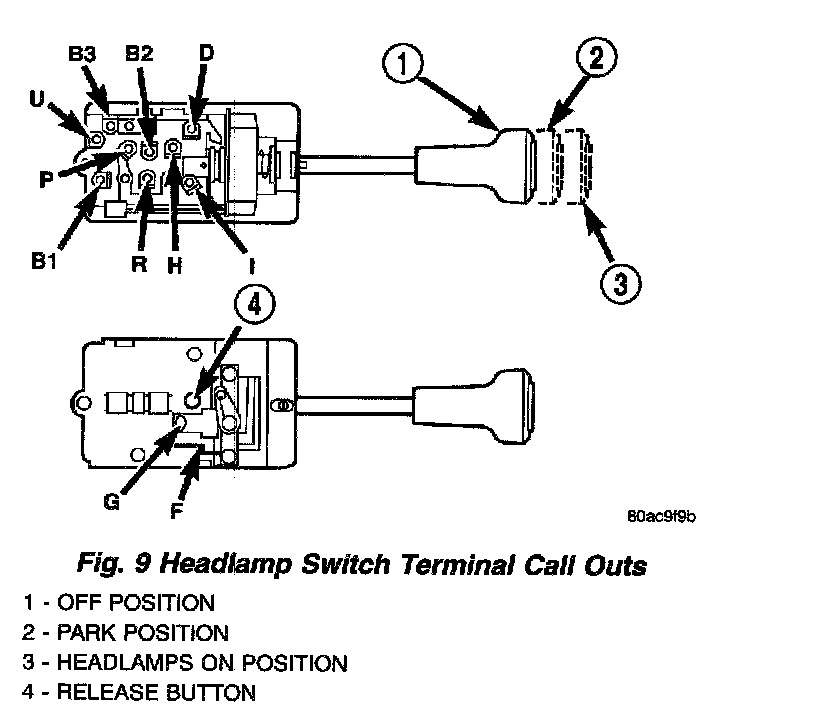 B3 B2 D
U
P
B1 R H I
1
2
3
4
G
F
80ac9f9b

Fig. 9 Headlamp Switch Terminal Call Outs

1 - OFF POSITION
2 - PARK POSITION
3 - HEADLAMPS ON POSITION
4 - RELEASE BUTTON