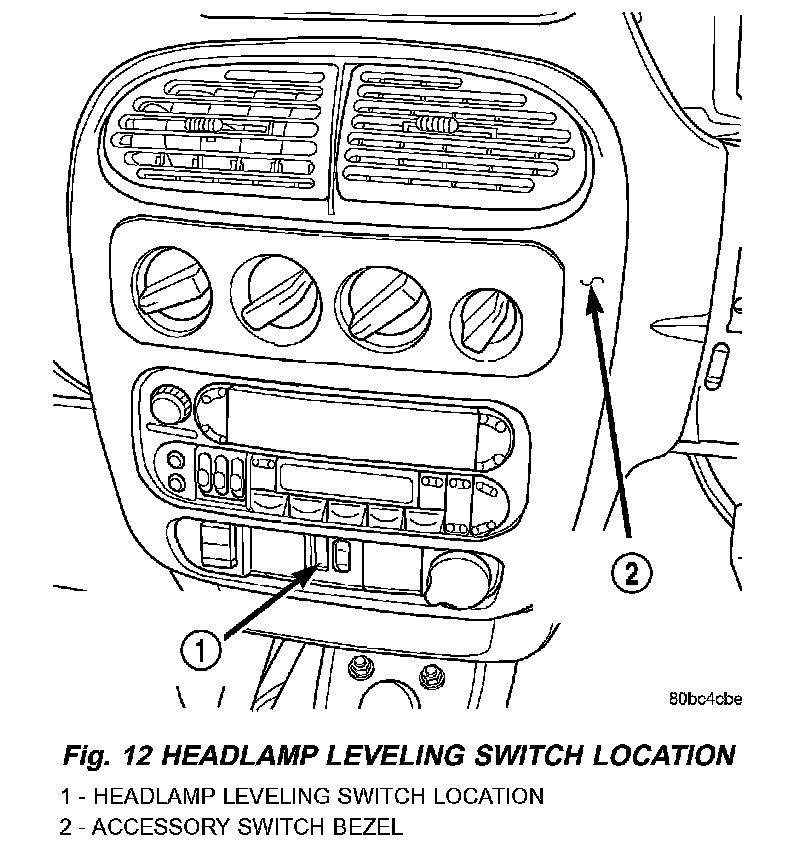 2

1

80bc4cbe

Fig. 12 HEADLAMP LEVELING SWITCH LOCATION

1 - HEADLAMP LEVELING SWITCH LOCATION
2 - ACCESSORY SWITCH BEZEL