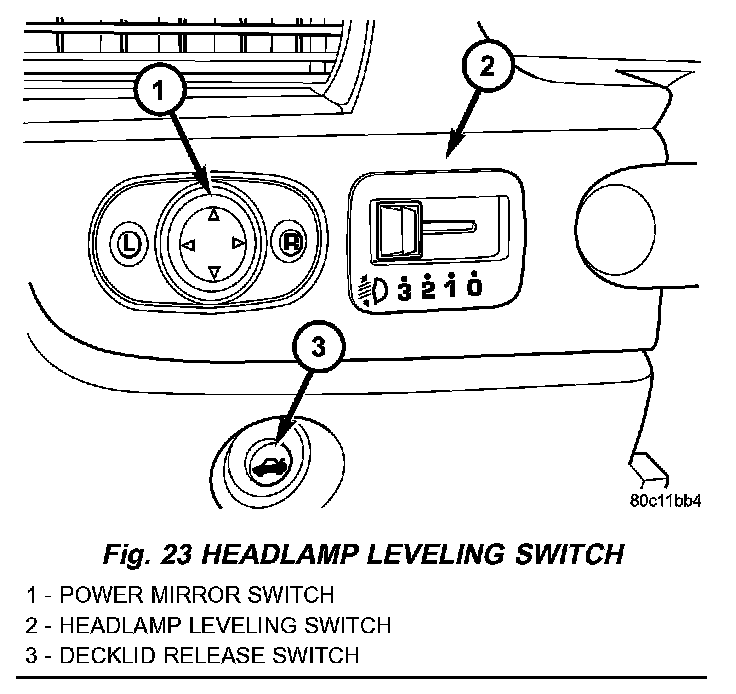 1

2

L

R

3 2 1 0

3

80c11bb4

Fig. 23 HEADLAMP LEVELING SWITCH

1 - POWER MIRROR SWITCH
2 - HEADLAMP LEVELING SWITCH
3 - DECKLID RELEASE SWITCH