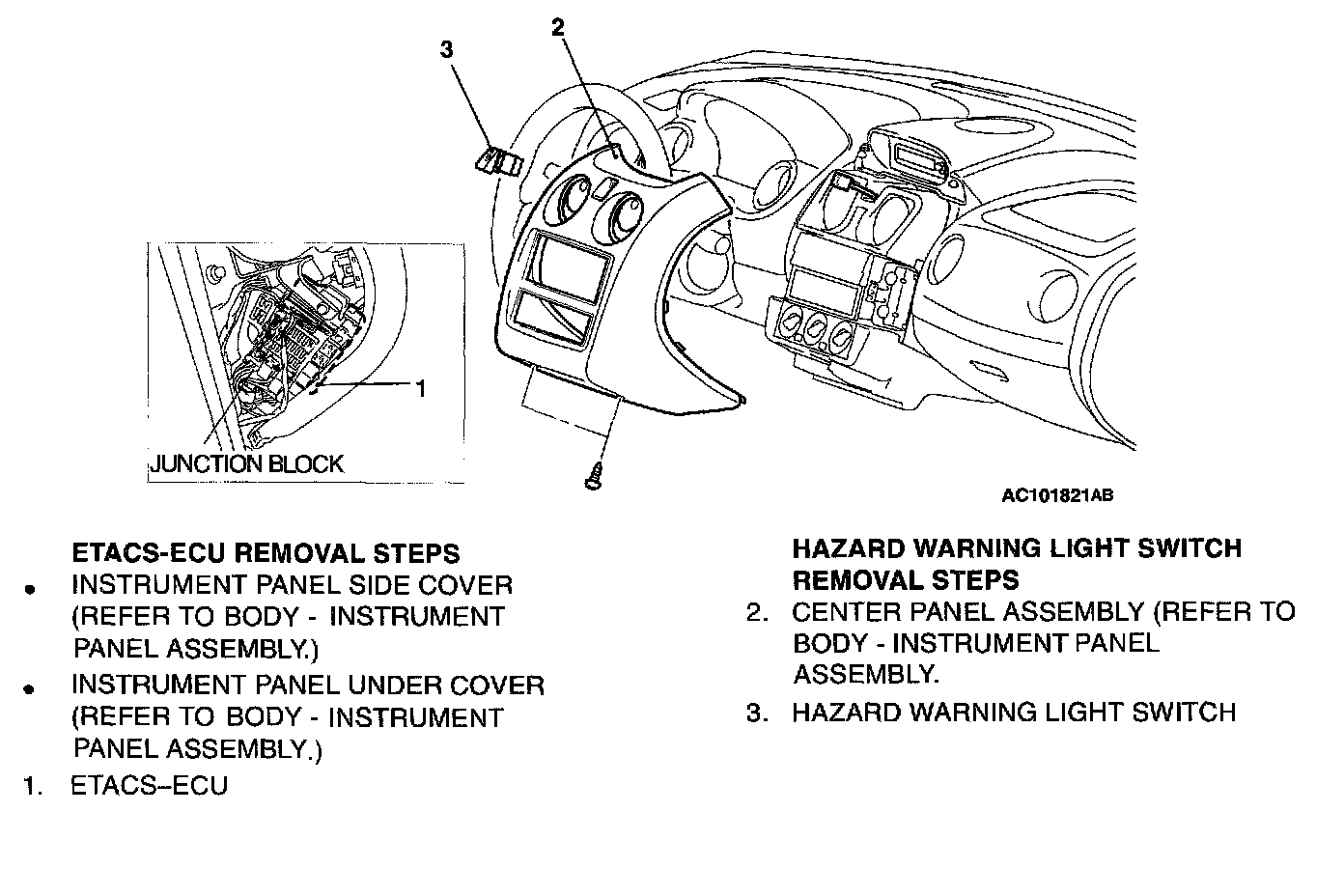 3

2

1

JUNCTION BLOCK

AC101821AB

ETACS-ECU REMOVAL STEPS

• INSTRUMENT PANEL SIDE COVER (REFER TO BODY - INSTRUMENT PANEL ASSEMBLY.)

• INSTRUMENT PANEL UNDER COVER (REFER TO BODY - INSTRUMENT PANEL ASSEMBLY.)

1. ETACS–ECU

HAZARD WARNING LIGHT SWITCH REMOVAL STEPS

2. CENTER PANEL ASSEMBLY (REFER TO BODY - INSTRUMENT PANEL ASSEMBLY.

3. HAZARD WARNING LIGHT SWITCH