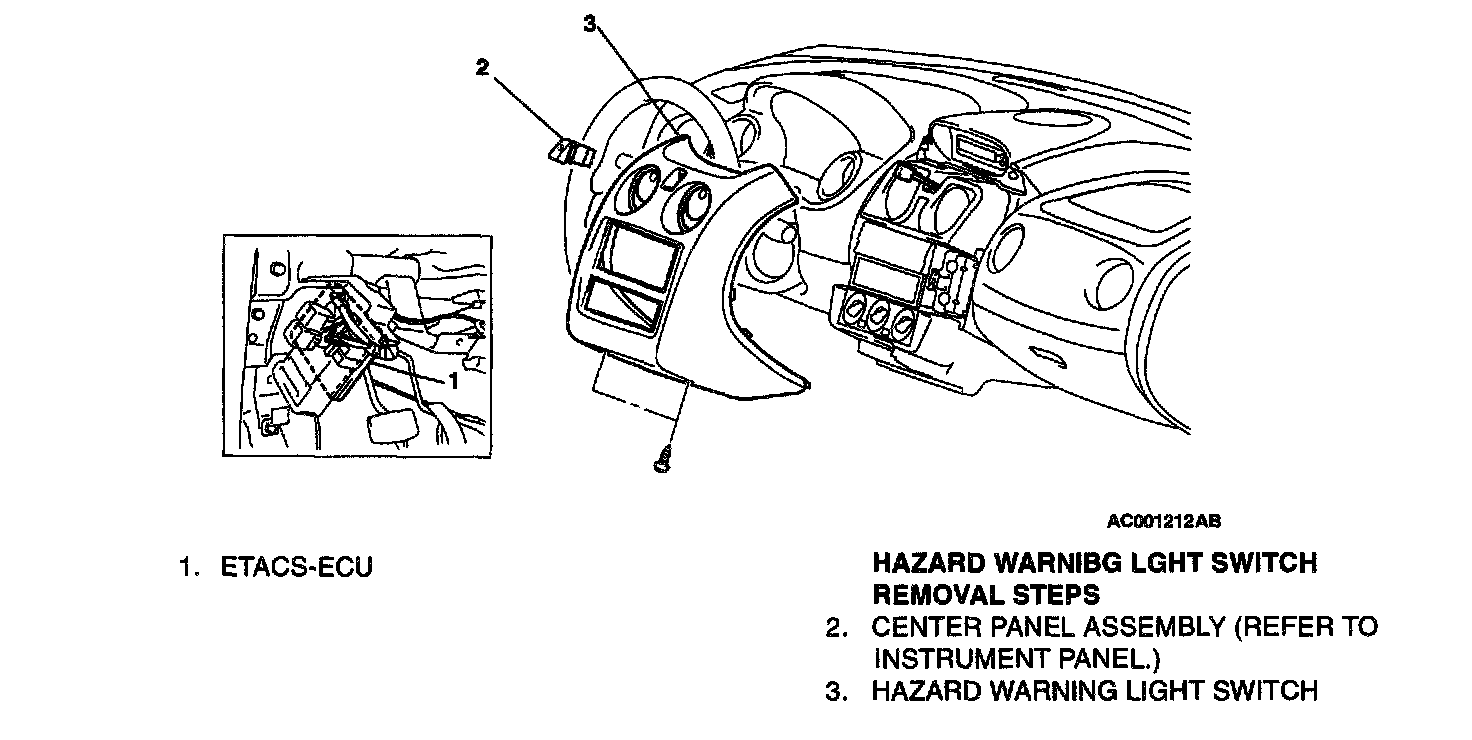 3

2

1

AC001212AB

1. ETACS-ECU

HAZARD WARNIBG LGHT SWITCH REMOVAL STEPS

2. CENTER PANEL ASSEMBLY (REFER TO INSTRUMENT PANEL.)

3. HAZARD WARNING LIGHT SWITCH